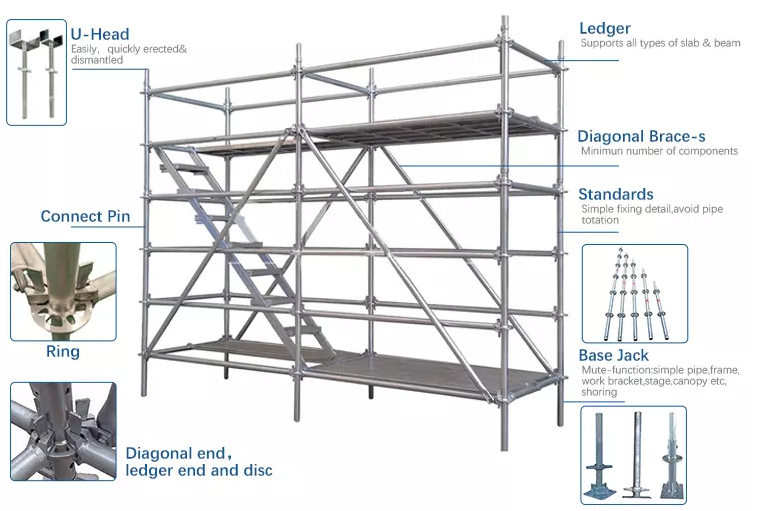 U-Head
Easily, quickly erected& dismantled

Connect Pin

Ring

Diagonal end, ledger end and disc

Ledger
Supports all types of slab & beam

Diagonal Brace-s
Minimun number of components

Standards
Simple fixing detail,avoid pipe totation

Base Jack
Mute-function:simple pipe,frame, work bracket,stage,canopy etc, shoring